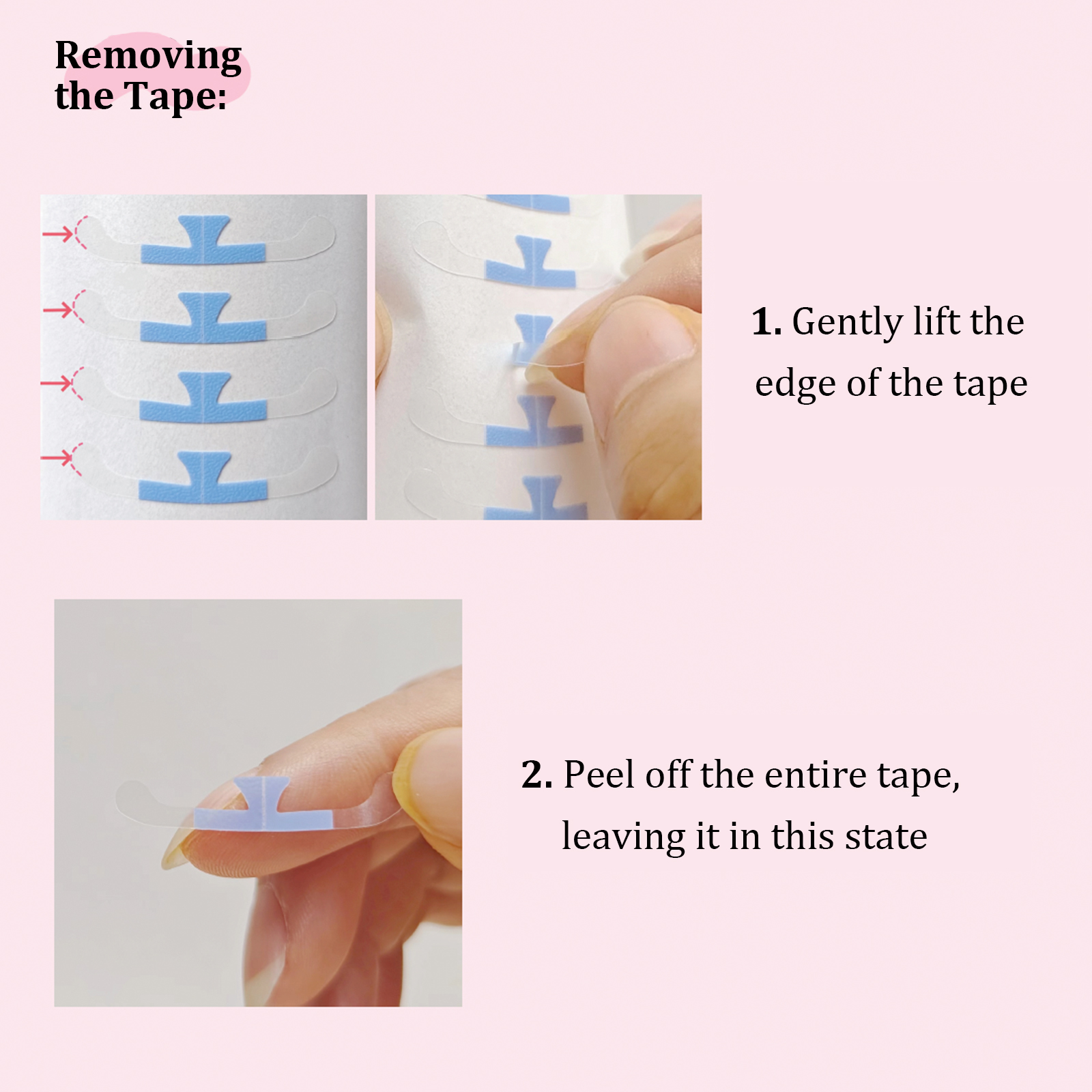 Removing the Tape:

1. Gently lift the edge of the tape

2. Peel off the entire tape, leaving it in this state